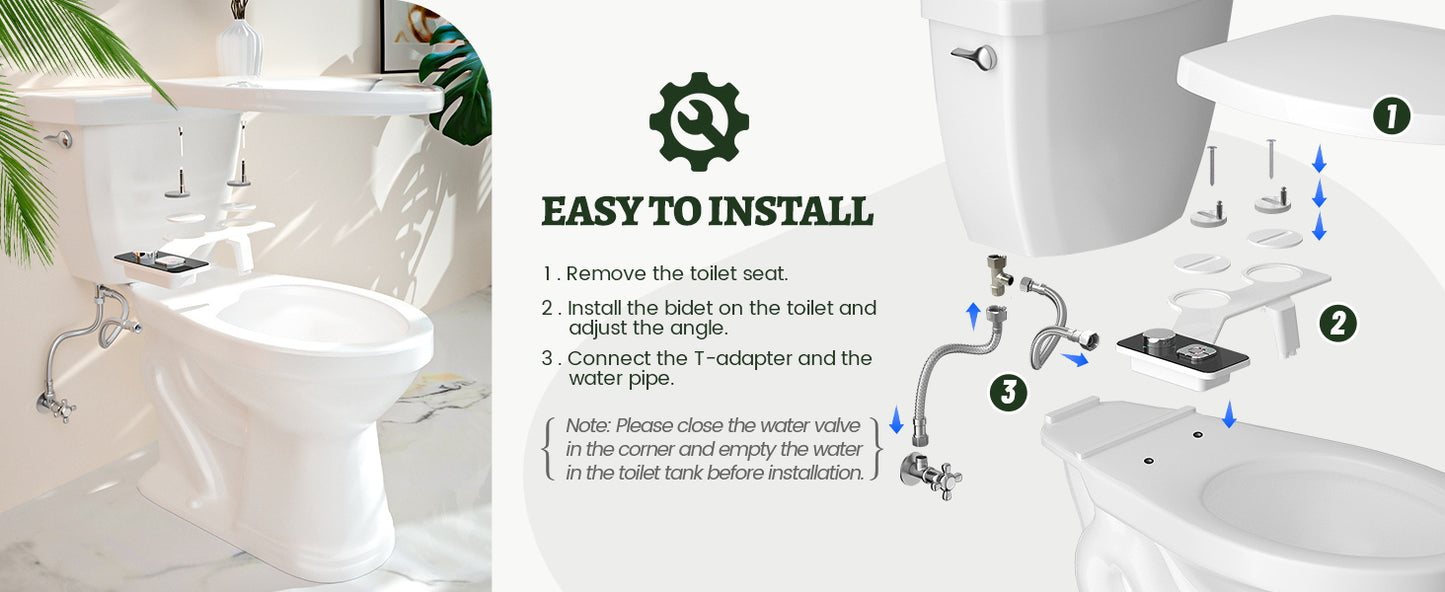 EASY TO INSTALL

1 . Remove the toilet seat.

2 . Install the bidet on the toilet and adjust the angle.

3 . Connect the T-adapter and the water pipe.

Note: Please close the water valve in the corner and empty the water in the toilet tank before installation.

1

2

3